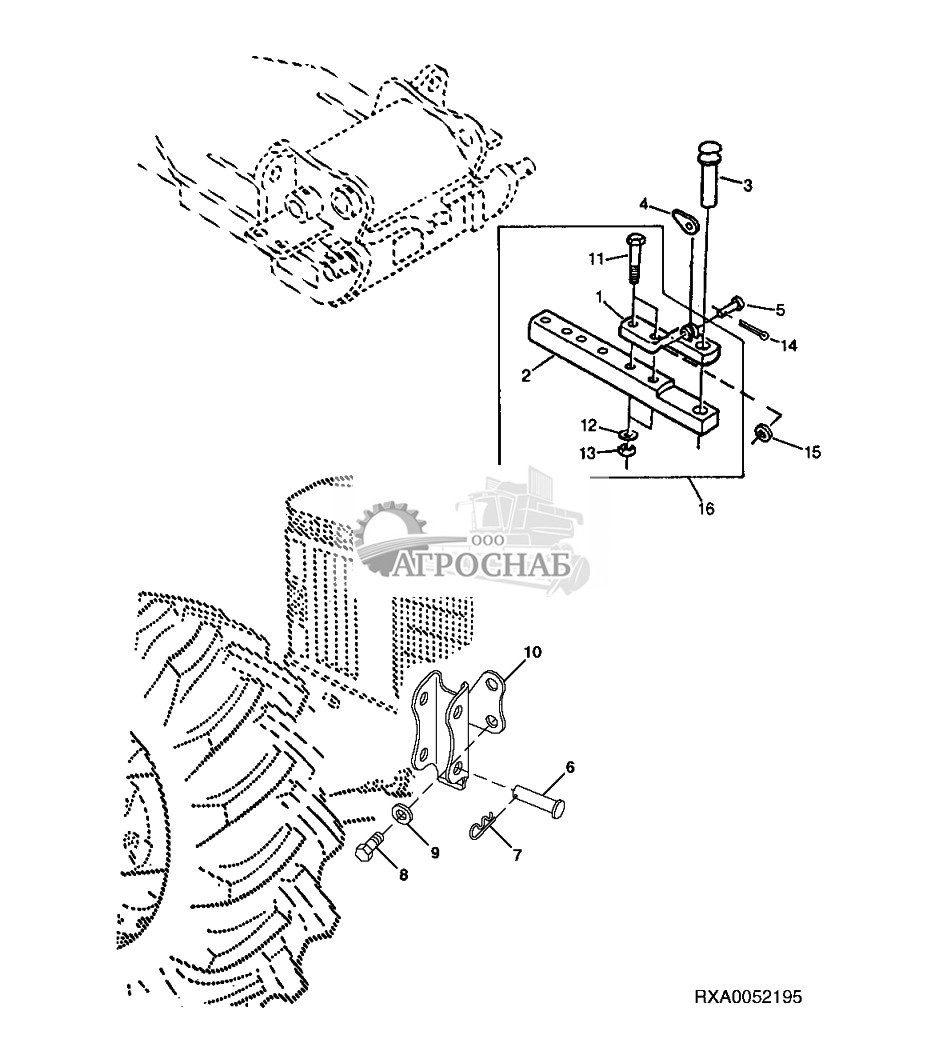 3
4
11
1
5
14
2
12
13
15
16
ООО
АГРОСНАБ
10
6
9
7
8
RXA0052195